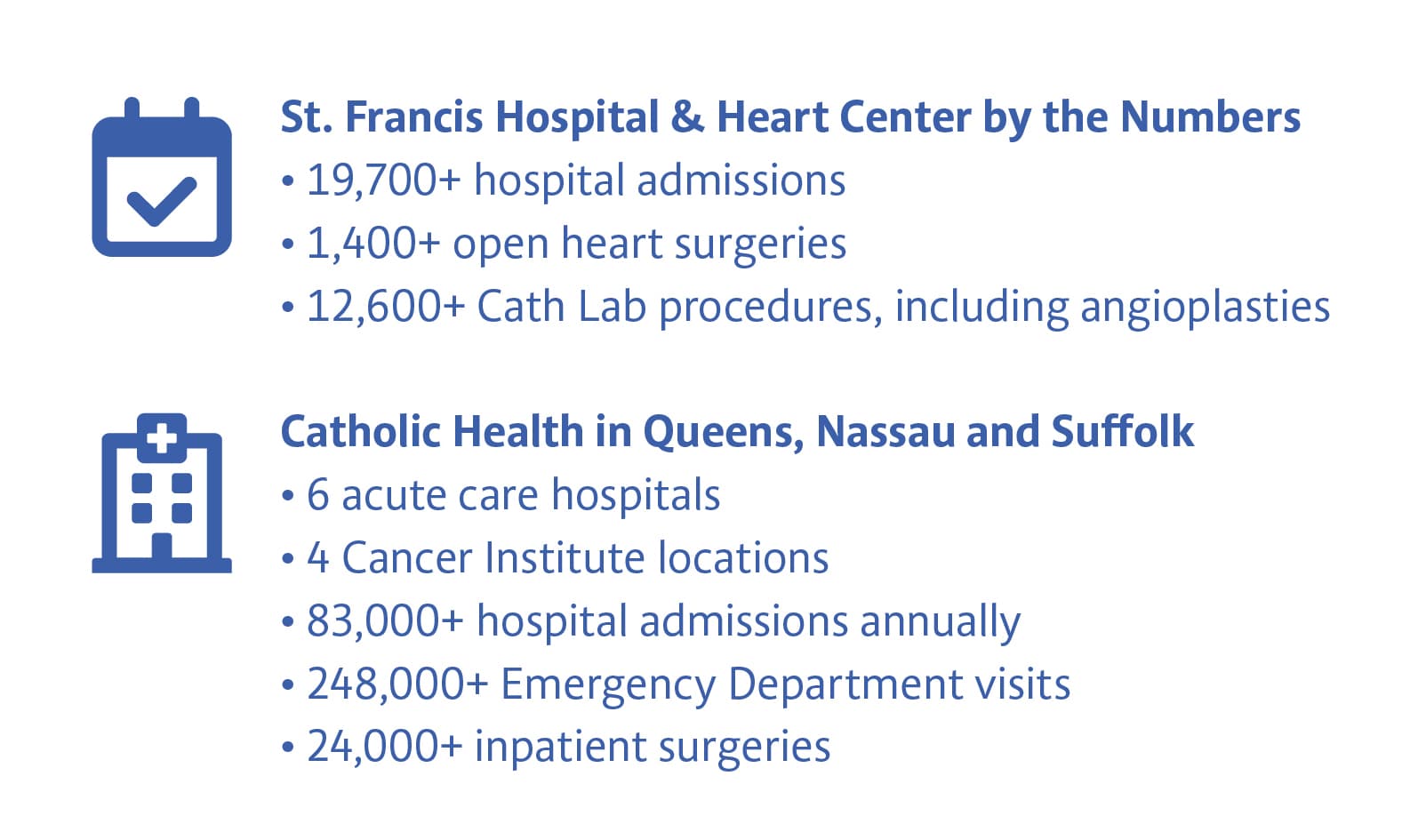 St. Francis Hospital & Heart Center by the Numbers
• 19,700+ hospital admissions
• 1,400+ open heart surgeries
• 12,600+ Cath Lab procedures, including angioplasties

Catholic Health in Queens, Nassau and Suffolk
• 6 acute care hospitals
• 4 Cancer Institute locations
• 83,000+ hospital admissions annually
• 248,000+ Emergency Department visits
• 24,000+ inpatient surgeries